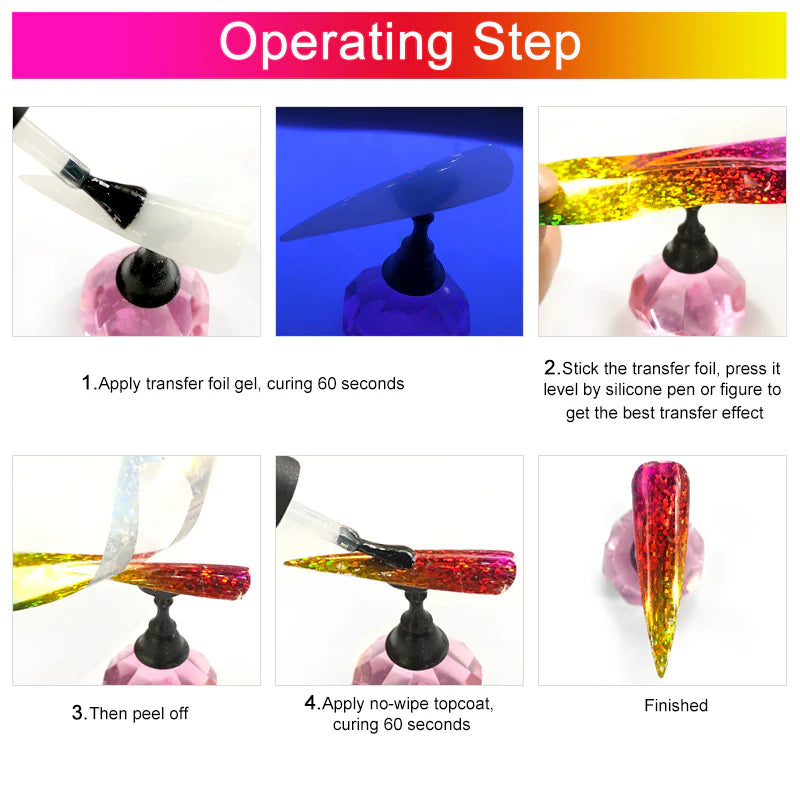 Operating Step

1.Apply transfer foil gel, curing 60 seconds

2.Stick the transfer foil, press it level by silicone pen or figure to get the best transfer effect

3.Then peel off

4.Apply no-wipe topcoat, curing 60 seconds

Finished