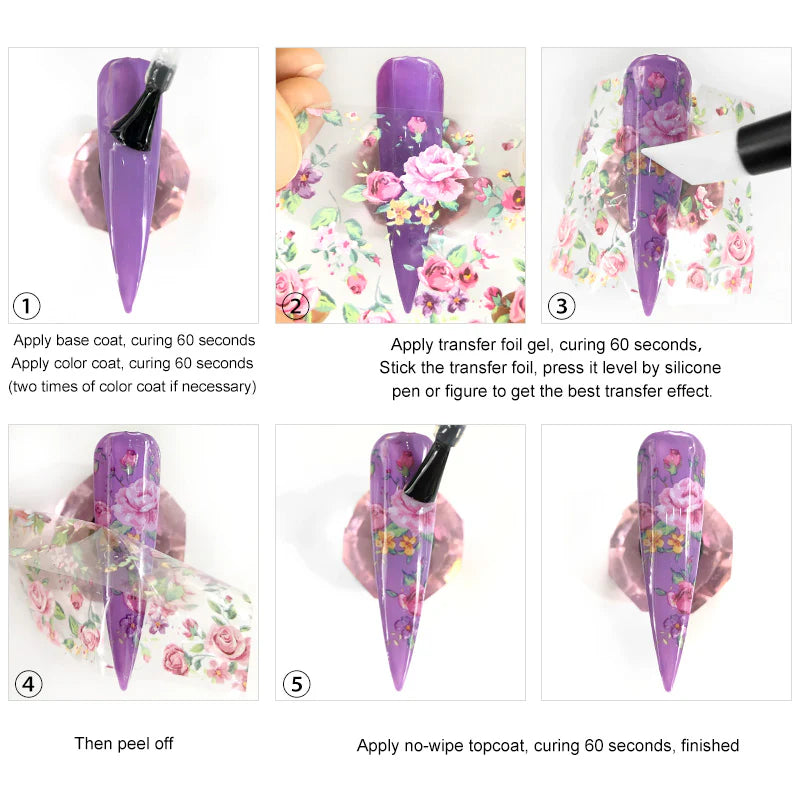 1

Apply base coat, curing 60 seconds
Apply color coat, curing 60 seconds
(two times of color coat if necessary)

2

3

Apply transfer foil gel, curing 60 seconds,
Stick the transfer foil, press it level by silicone pen or figure to get the best transfer effect.

4

Then peel off

5

Apply no-wipe topcoat, curing 60 seconds, finished