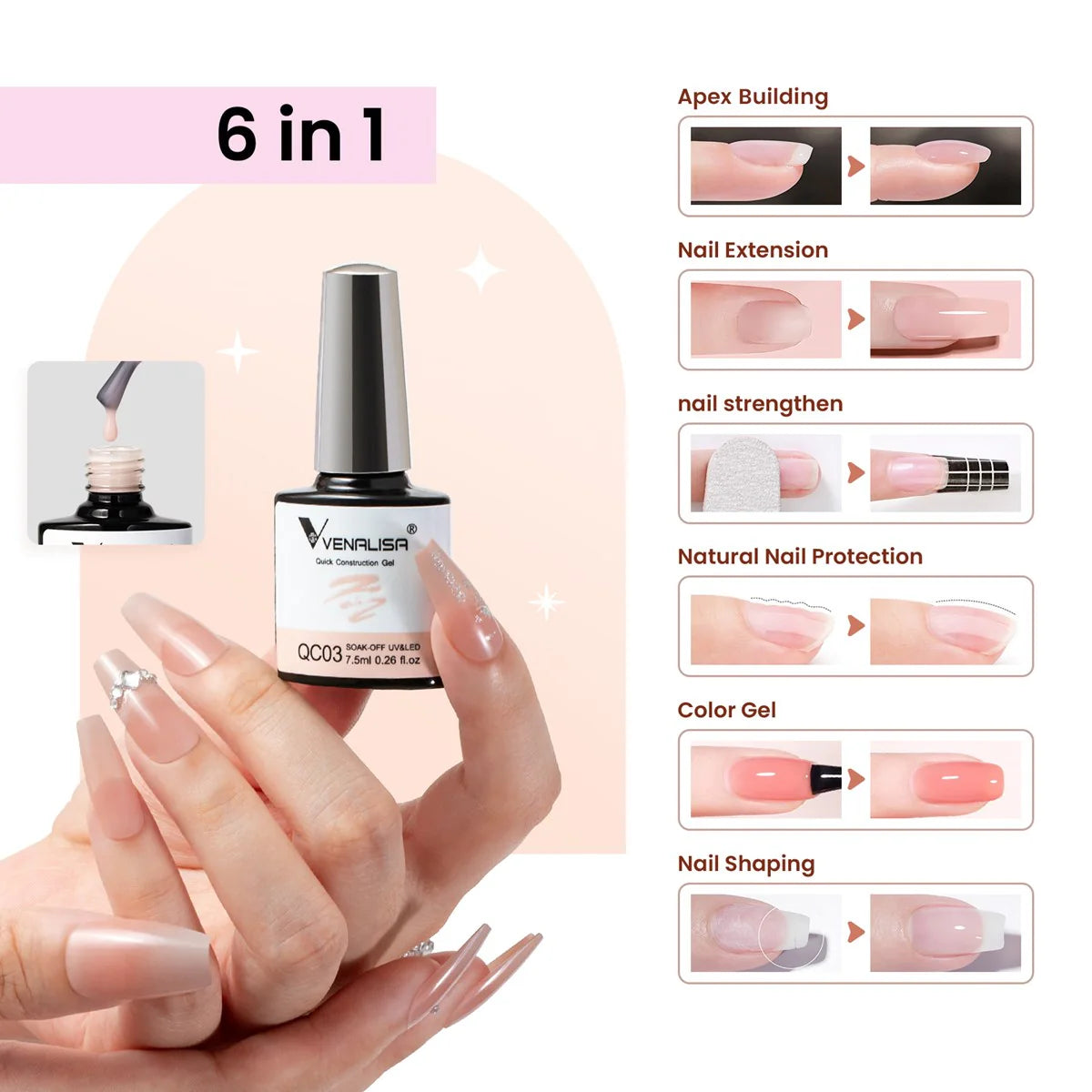 6 in 1

VENALISA®
Quick Construction Gel
QC03 SOAK-OFF UV&LED
7.5ml 0.26 fl.oz

Apex Building

Nail Extension

nail strengthen

Natural Nail Protection

Color Gel

Nail Shaping