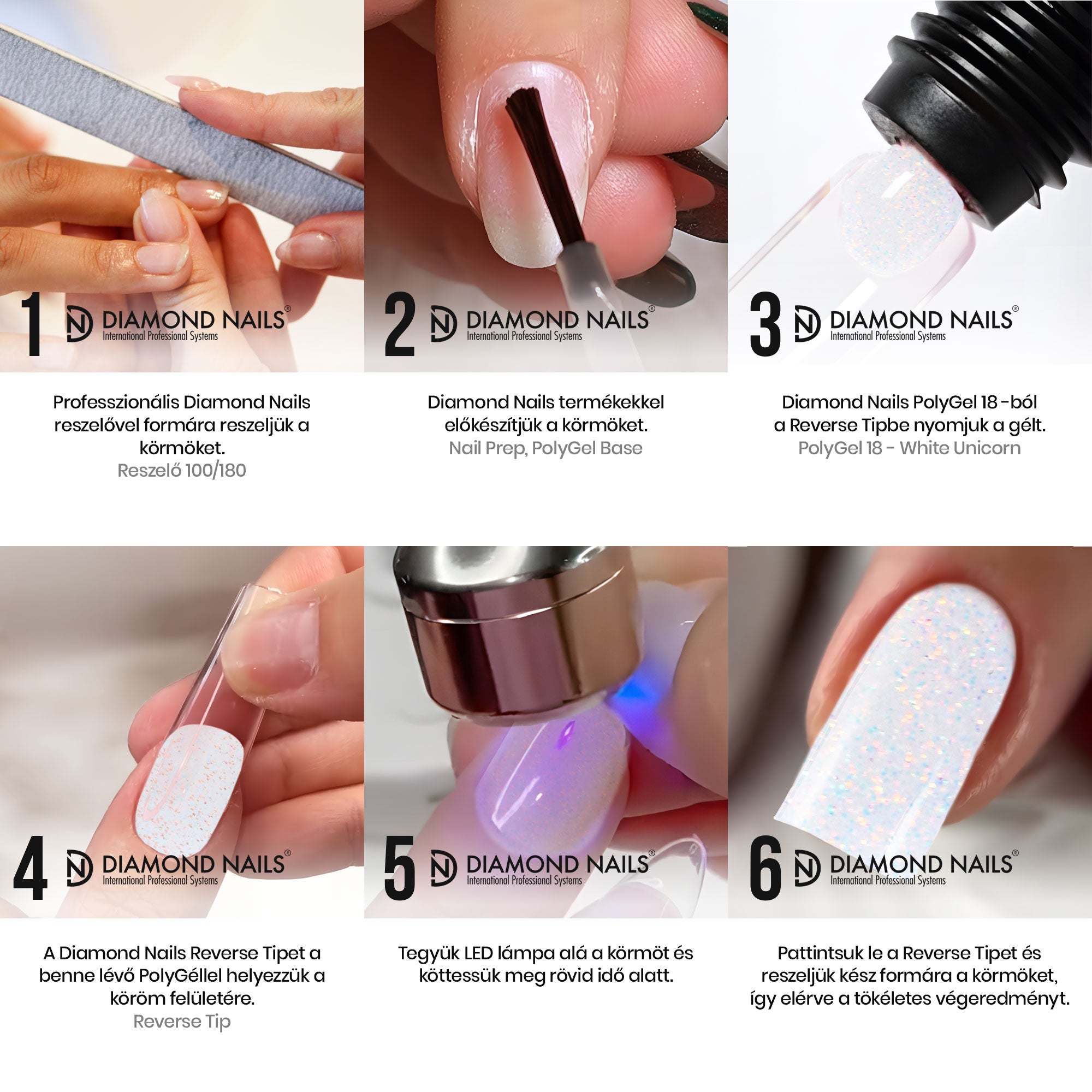 1 DN DIAMOND NAILS®
International Professional Systems

Professzionális Diamond Nails reszelővel formára reszeljük a körmöket.
Reszelő 100/180

2 DN DIAMOND NAILS®
International Professional Systems

Diamond Nails termékekkel előkészítjük a körmöket.
Nail Prep, PolyGel Base

3 DN DIAMOND NAILS®
International Professional Systems

Diamond Nails PolyGel 18 -ból a Reverse Tipbe nyomjuk a gélt.
PolyGel 18 - White Unicorn

4 DN DIAMOND NAILS®
International Professional Systems

A Diamond Nails Reverse Tipet a benne lévő PolyGéllel helyezzük a köröm felületére.
Reverse Tip

5 DN DIAMOND NAILS®
International Professional Systems

Tegyük LED lámpa alá a körmöt és köttessük meg rövid idő alatt.

6 DN DIAMOND NAILS®
International Professional Systems

Pattintsuk le a Reverse Tipet és reszeljük kész formára a körmöket, így elérve a tökéletes végeredményt.