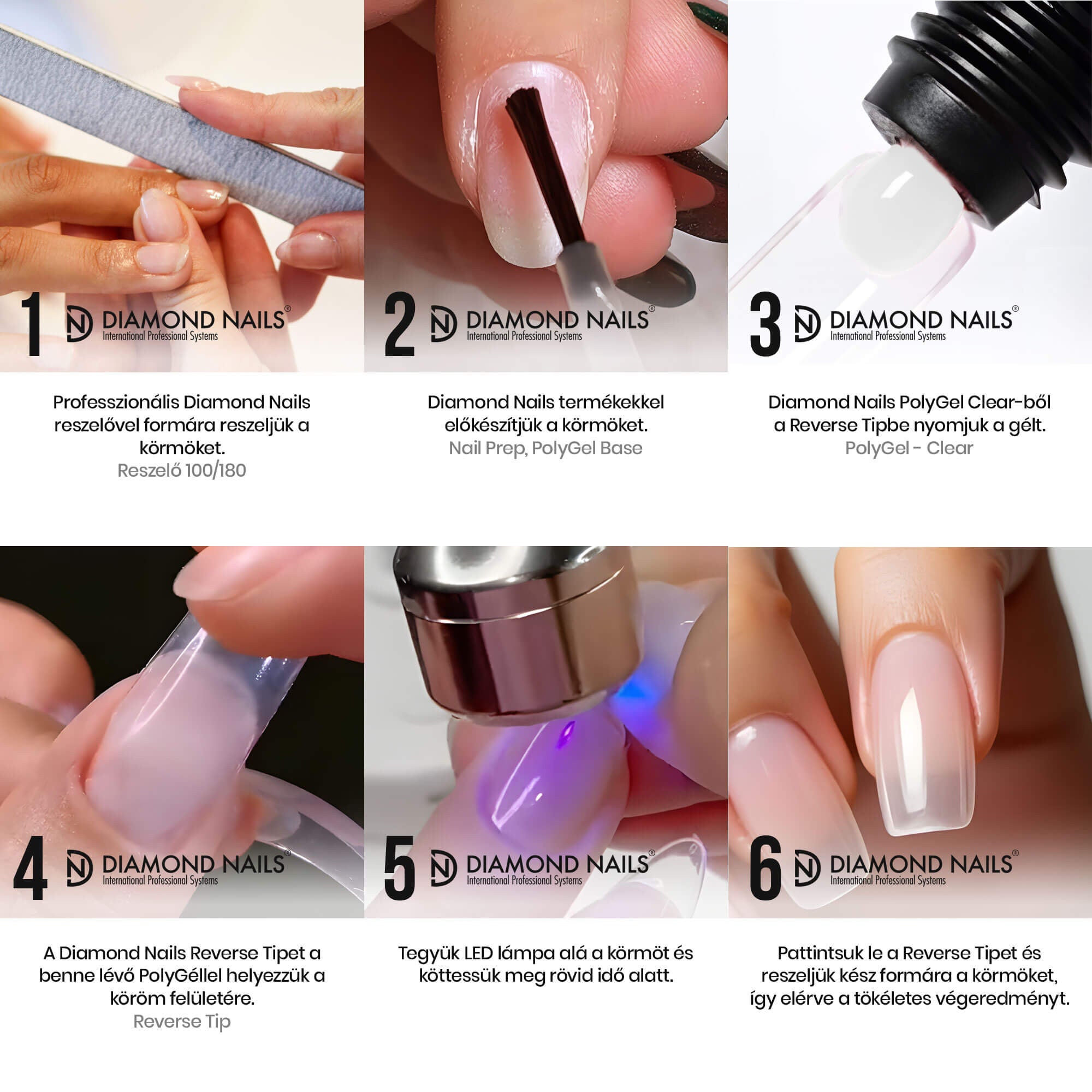 1 DN DIAMOND NAILS®
International Professional Systems

Professzionális Diamond Nails reszelővel formára reszeljük a körmöket.
Reszelő 100/180

2 DN DIAMOND NAILS®
International Professional Systems

Diamond Nails termékekkel előkészítjük a körmöket.
Nail Prep, PolyGel Base

3 DN DIAMOND NAILS®
International Professional Systems

Diamond Nails PolyGel Clear-ből a Reverse Tipbe nyomjuk a gélt.
PolyGel - Clear

4 DN DIAMOND NAILS®
International Professional Systems

A Diamond Nails Reverse Tipet a benne lévő PolyGéllel helyezzük a köröm felületére.
Reverse Tip

5 DN DIAMOND NAILS®
International Professional Systems

Tegyük LED lámpa alá a körmöt és köttessük meg rövid idő alatt.

6 DN DIAMOND NAILS®
International Professional Systems

Pattintsuk le a Reverse Tipet és reszeljük kész formára a körmöket, így elérve a tökéletes végeredményt.