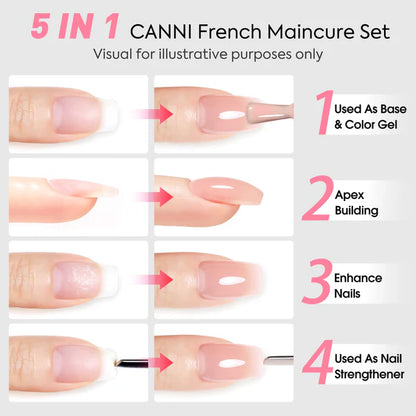 5 IN 1 CANNI French Maincure Set
Visual for illustrative purposes only

1 Used As Base & Color Gel

2 Apex Building

3 Enhance Nails

4 Used As Nail Strengthener